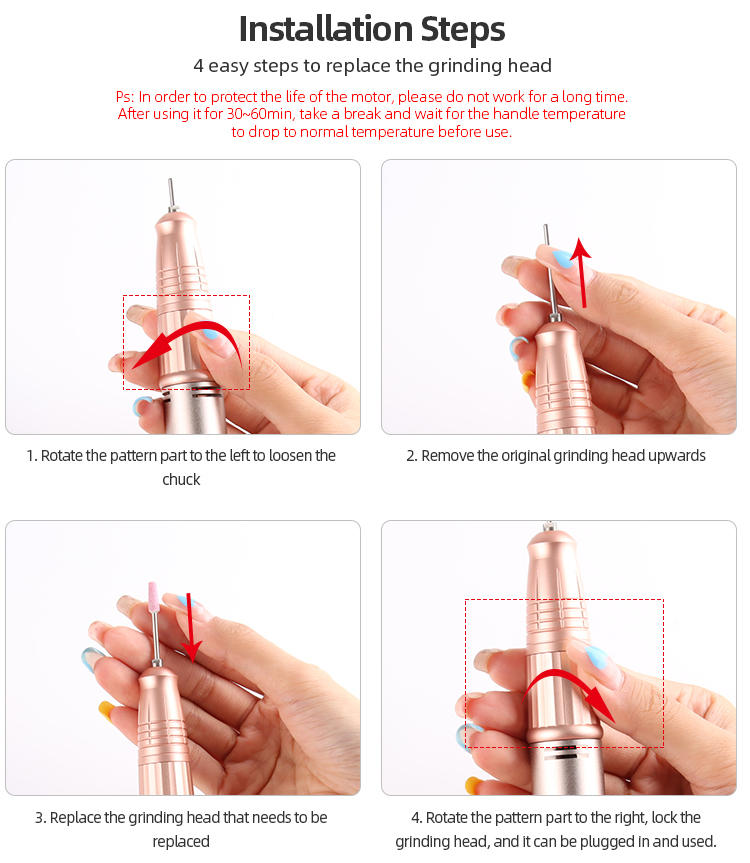 Installation Steps

4 easy steps to replace the grinding head

Ps: In order to protect the life of the motor, please do not work for a long time. After using it for 30~60min, take a break and wait for the handle temperature to drop to normal temperature before use.

1. Rotate the pattern part to the left to loosen the chuck

2. Remove the original grinding head upwards

3. Replace the grinding head that needs to be replaced

4. Rotate the pattern part to the right, lock the grinding head, and it can be plugged in and used.